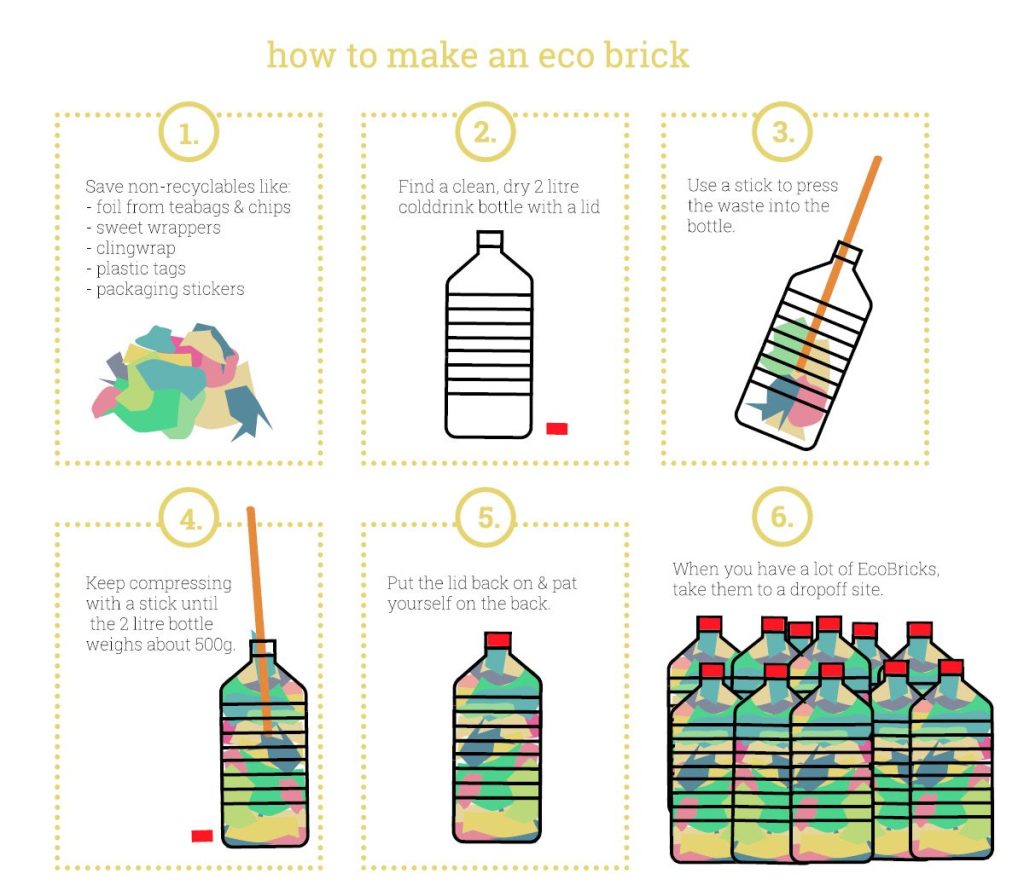 how to make an eco brick

1.

Save non-recyclables like:
- foil from teabags & chips
- sweet wrappers
- clingwrap
- plastic tags
- packaging stickers

2.

Find a clean, dry 2 litre colddrink bottle with a lid

3.

Use a stick to press the waste into the bottle.

4.

Keep compressing with a stick until the 2 litre bottle weighs about 500g.

5.

Put the lid back on & pat yourself on the back.

6.

When you have a lot of EcoBricks, take them to a dropoff site.